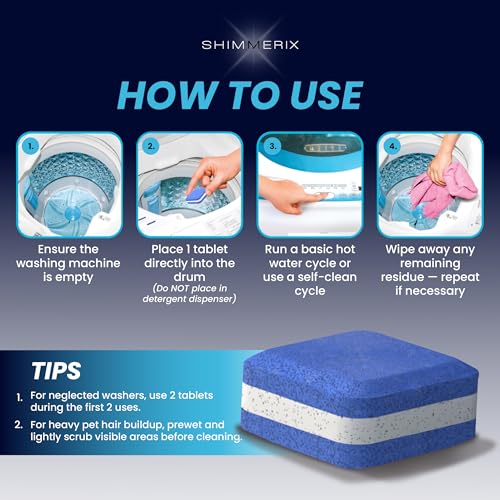 SHIMMERIX

HOW TO USE

1.

Ensure the washing machine is empty

2.

Place 1 tablet directly into the drum
(Do NOT place in detergent dispenser)

3.

Run a basic hot water cycle or use a self-clean cycle

4.

Wipe away any remaining residue — repeat if necessary

TIPS

1. For neglected washers, use 2 tablets during the first 2 uses.

2. For heavy pet hair buildup, prewet and lightly scrub visible areas before cleaning.