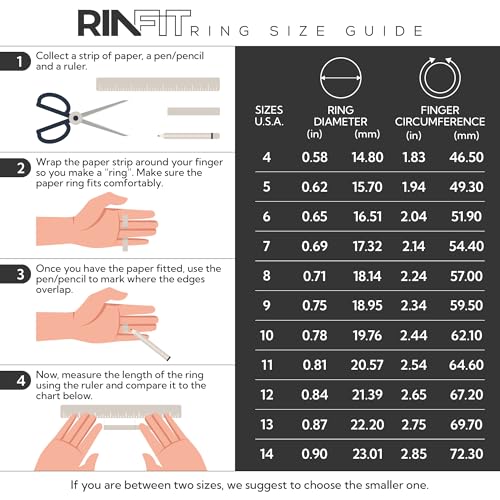 RINFIT RING SIZE GUIDE

1 Collect a strip of paper, a pen/pencil and a ruler.

2 Wrap the paper strip around your finger so you make a "ring". Make sure the paper ring fits comfortably.

3 Once you have the paper fitted, use the pen/pencil to mark where the edges overlap.

4 Now, measure the length of the ring using the ruler and compare it to the chart below.

| SIZES U.S.A. | RING DIAMETER (in) | RING DIAMETER (mm) | FINGER CIRCUMFERENCE (in) | FINGER CIRCUMFERENCE (mm) |
|---|---|---|---|---|
| 4 | 0.58 | 14.80 | 1.83 | 46.50 |
| 5 | 0.62 | 15.70 | 1.94 | 49.30 |
| 6 | 0.65 | 16.51 | 2.04 | 51.90 |
| 7 | 0.69 | 17.32 | 2.14 | 54.40 |
| 8 | 0.71 | 18.14 | 2.24 | 57.00 |
| 9 | 0.75 | 18.95 | 2.34 | 59.50 |
| 10 | 0.78 | 19.76 | 2.44 | 62.10 |
| 11 | 0.81 | 20.57 | 2.54 | 64.60 |
| 12 | 0.84 | 21.39 | 2.65 | 67.20 |
| 13 | 0.87 | 22.20 | 2.75 | 69.70 |
| 14 | 0.90 | 23.01 | 2.85 | 72.30 |

If you are between two sizes, we suggest to choose the smaller one.