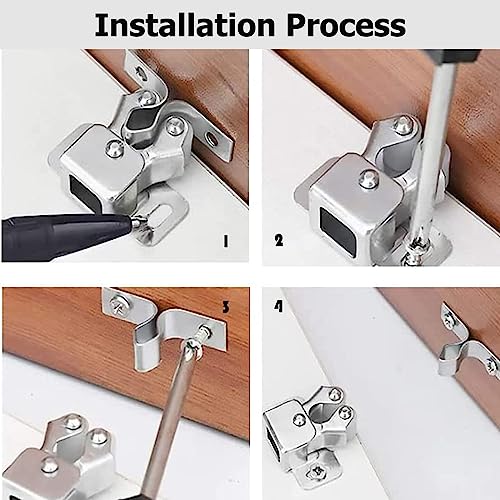 Installation Process

1

2

3

4