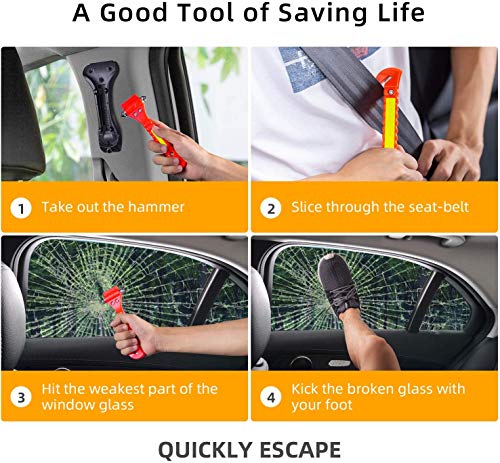 A Good Tool of Saving Life

1 Take out the hammer

2 Slice through the seat-belt

3 Hit the weakest part of the window glass

4 Kick the broken glass with your foot

QUICKLY ESCAPE