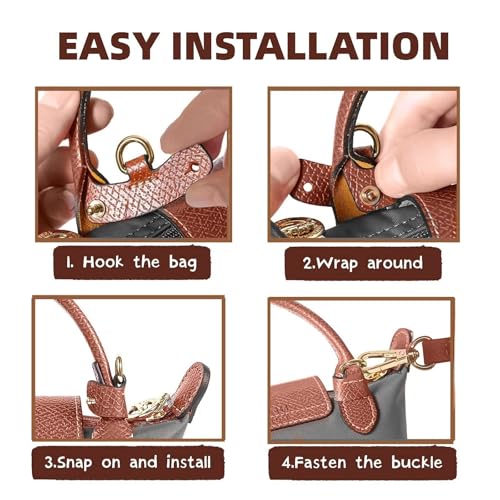 EASY INSTALLATION

1. Hook the bag

2.Wrap around

3.Snap on and install

4.Fasten the buckle