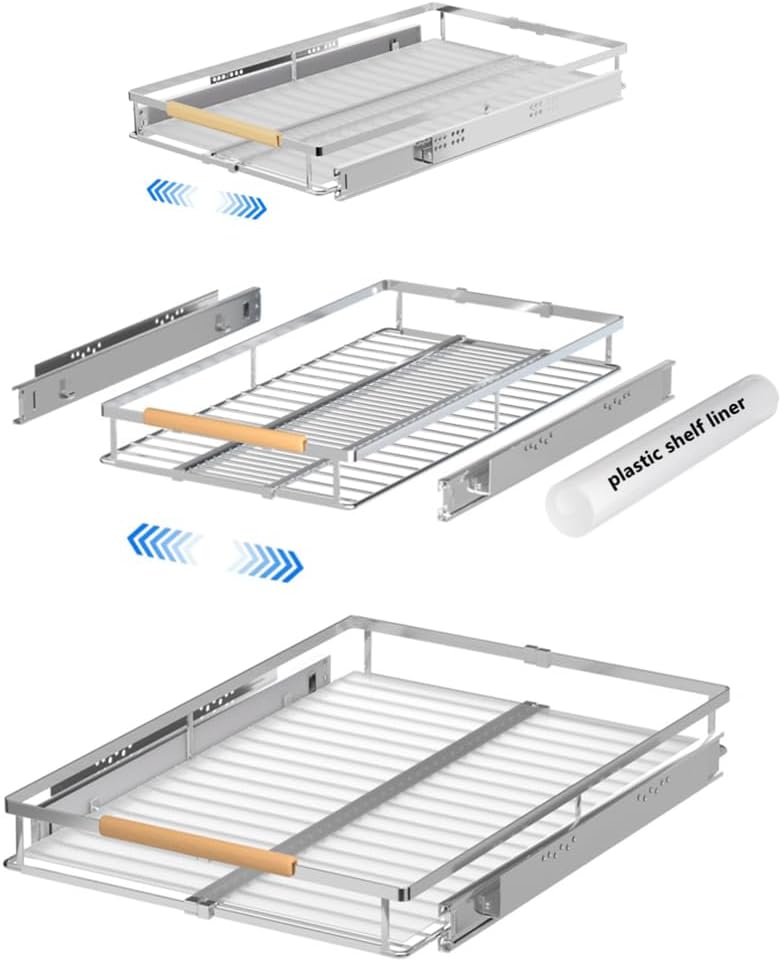 plastic shelf liner