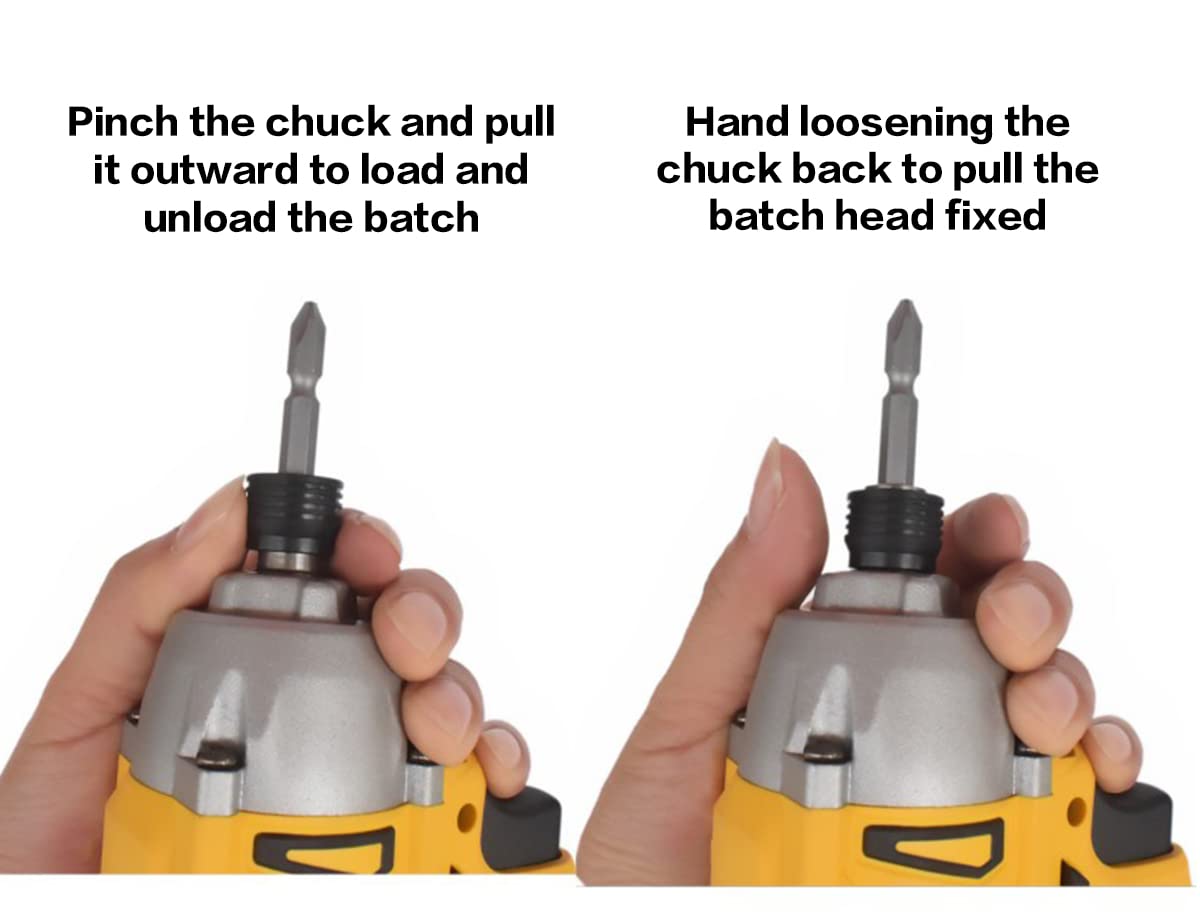 Pinch the chuck and pull it outward to load and unload the batch

Hand loosening the chuck back to pull the batch head fixed