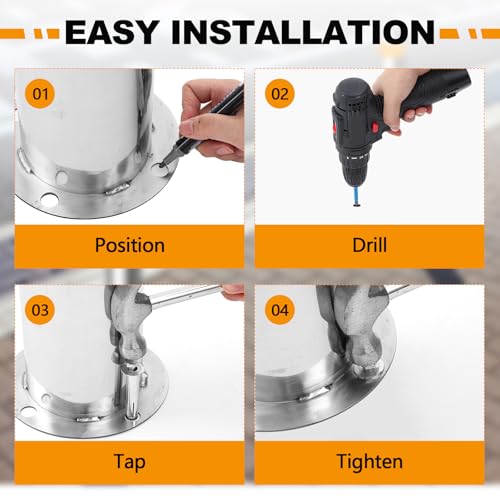 EASY INSTALLATION

01

Position

02

Drill

03

Tap

04

Tighten