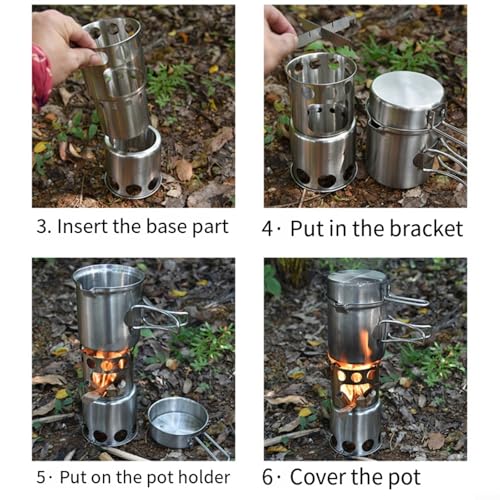 3. Insert the base part

4· Put in the bracket

5· Put on the pot holder

6· Cover the pot