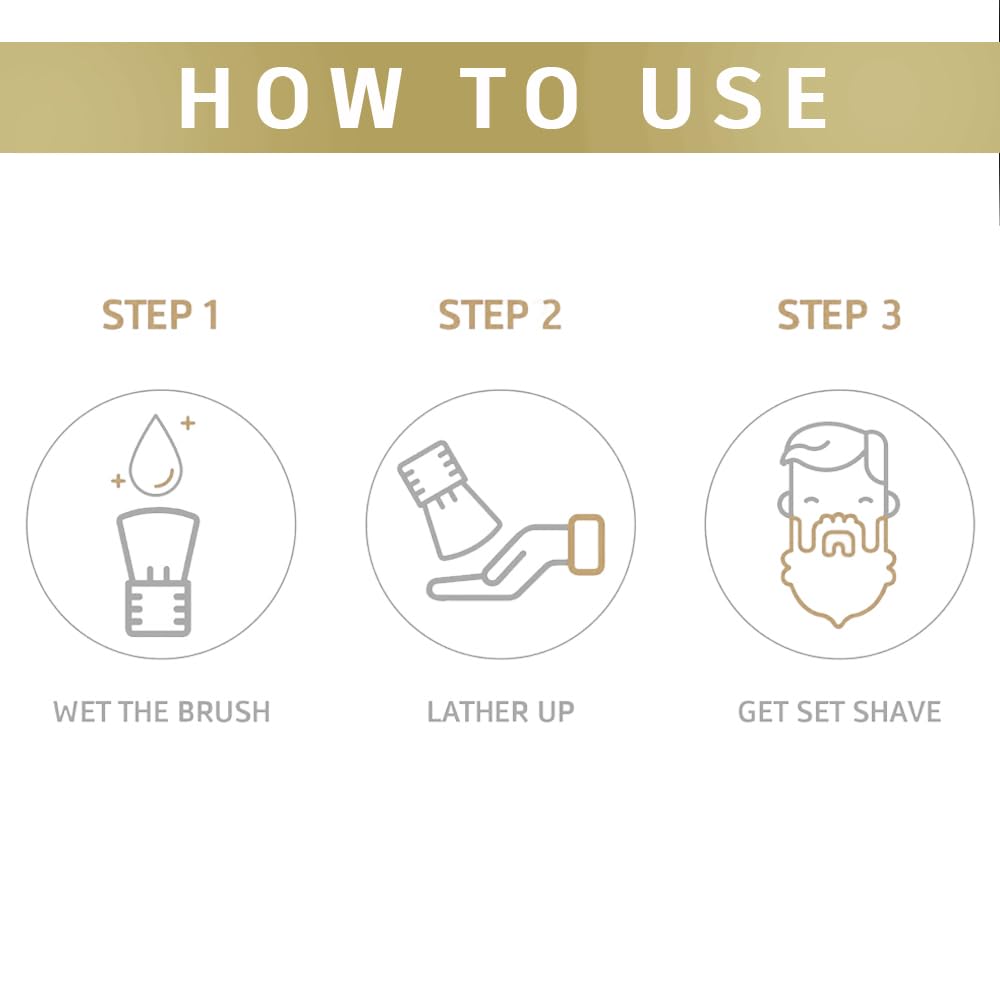 HOW TO USE

STEP 1

WET THE BRUSH

STEP 2

LATHER UP

STEP 3

GET SET SHAVE