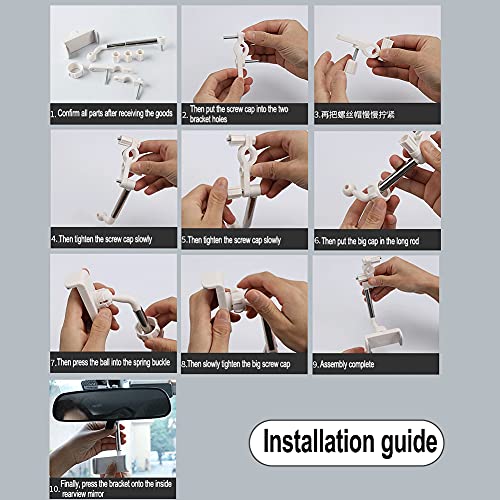 1. Confirm all parts after receiving the goods

2. Then put the screw cap into the two bracket holes

3.再把螺丝帽慢慢拧紧

4. Then tighten the screw cap slowly

5.Then tighten the screw cap slowly

6. Then put the big cap in the long rod

7.Then press the ball into the spring buckle

8.Then slowly tighten the big screw cap

9. Assembly complete

10. Finally, press the bracket onto the inside rearview mirror

Installation guide