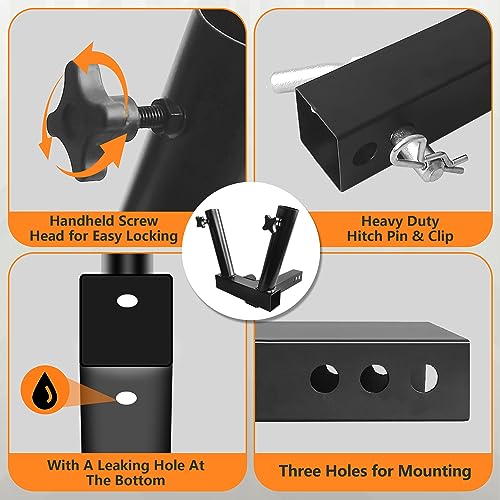 Handheld Screw Head for Easy Locking

Heavy Duty Hitch Pin & Clip

With A Leaking Hole At The Bottom

Three Holes for Mounting