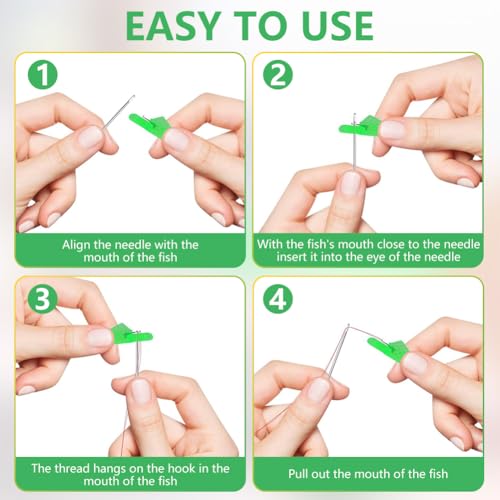 EASY TO USE

1

Align the needle with the mouth of the fish

2

With the fish's mouth close to the needle insert it into the eye of the needle

3

The thread hangs on the hook in the mouth of the fish

4

Pull out the mouth of the fish