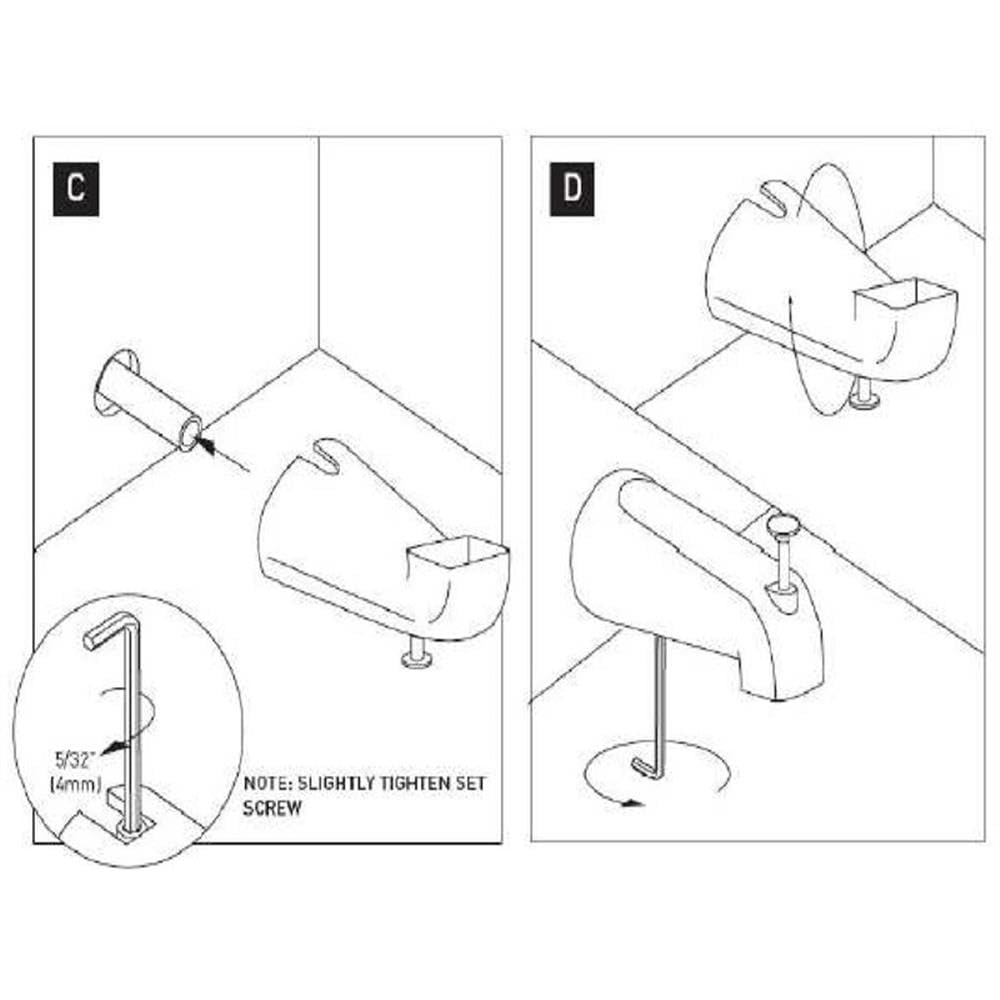 C

5/32"
(4mm)

NOTE: SLIGHTLY TIGHTEN SET SCREW

D