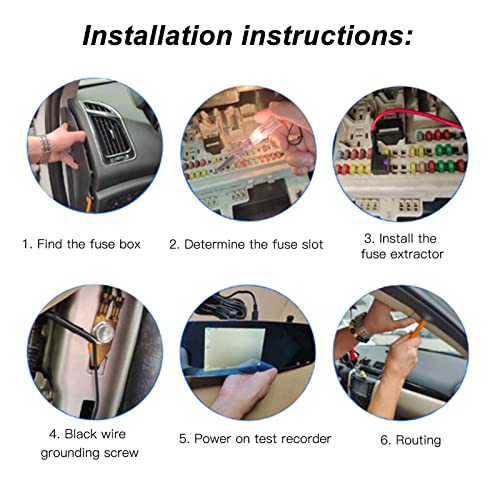 Installation instructions:

1. Find the fuse box

2. Determine the fuse slot

3. Install the fuse extractor

4. Black wire grounding screw

5. Power on test recorder

6. Routing