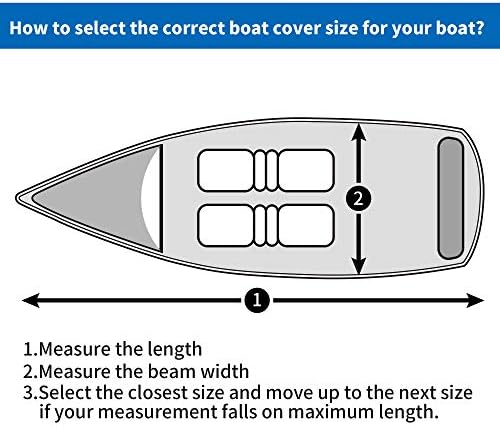 How to select the correct boat cover size for your boat?

2

1

1.Measure the length
2.Measure the beam width
3.Select the closest size and move up to the next size if your measurement falls on maximum length.