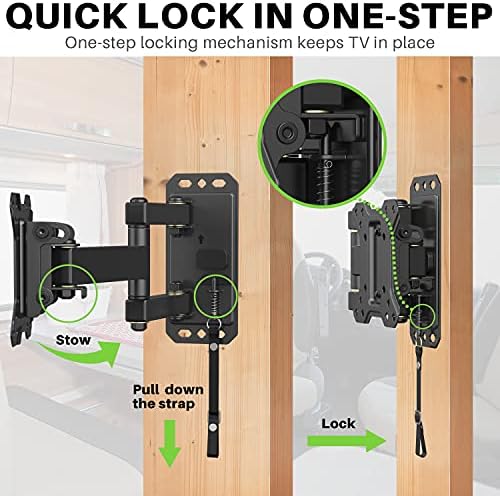 QUICK LOCK IN ONE-STEP
One-step locking mechanism keeps TV in place

Stow

Pull down the strap

Lock