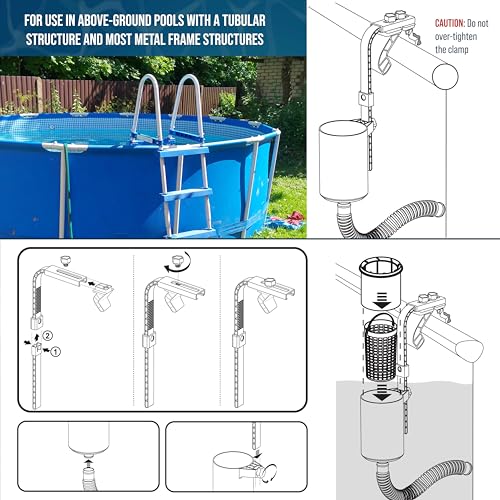 FOR USE IN ABOVE-GROUND POOLS WITH A TUBULAR STRUCTURE AND MOST METAL FRAME STRUCTURES

CAUTION: Do not over-tighten the clamp

2

1