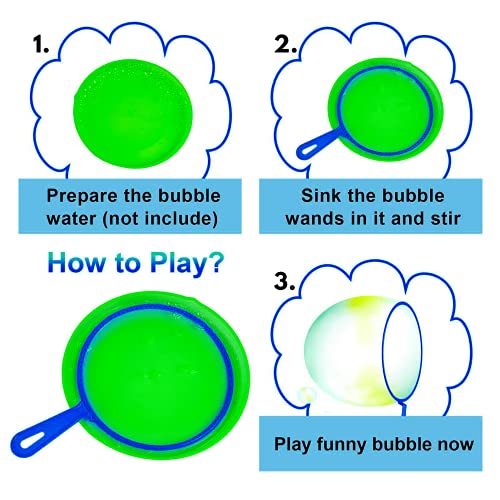 1.

Prepare the bubble water (not include)

2.

Sink the bubble wands in it and stir

How to Play?

3.

Play funny bubble now