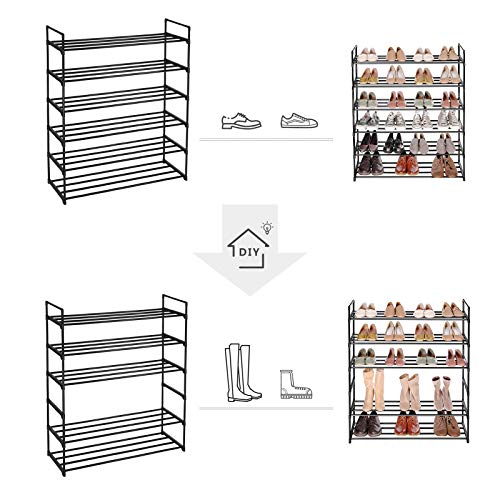 DIY