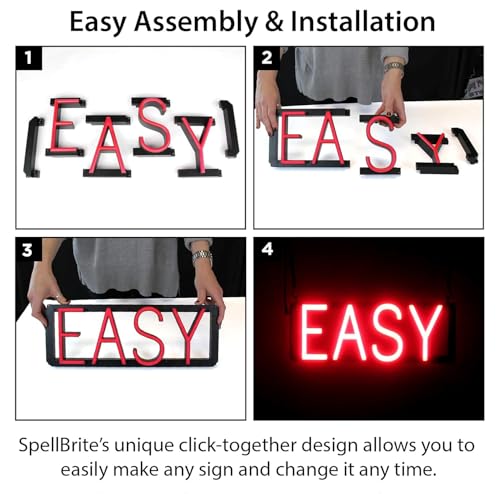 Easy Assembly & Installation

1

EASY

2

EASY

3

EASY

4

EASY

SpellBrite's unique click-together design allows you to easily make any sign and change it any time.