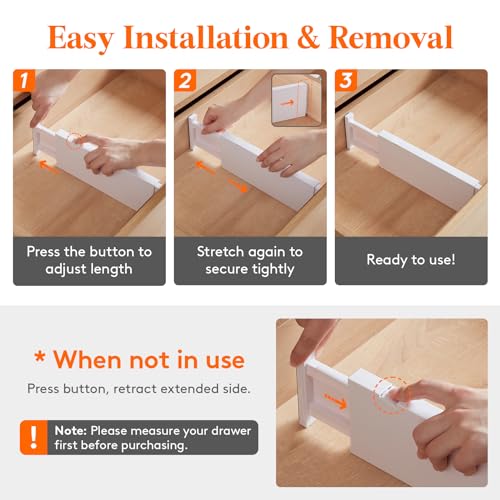 Easy Installation & Removal

1

Press the button to adjust length

2

Stretch again to secure tightly

3

Ready to use!

* When not in use

Press button, retract extended side.

!

Note: Please measure your drawer first before purchasing.