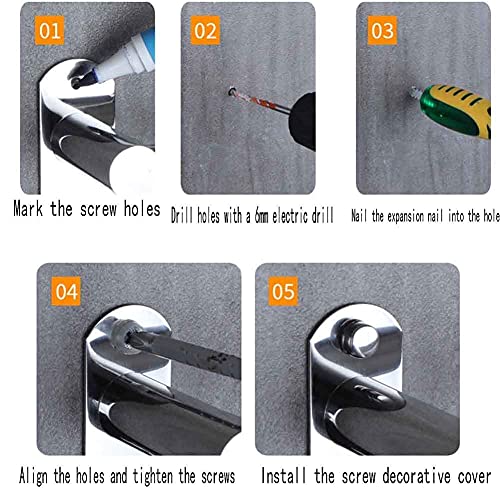 01

Mark the screw holes

02

Drill holes with a 6mm electric drill

03

Nail the expansion nail into the hole

04

Align the holes and tighten the screws

05

Install the screw decorative cover