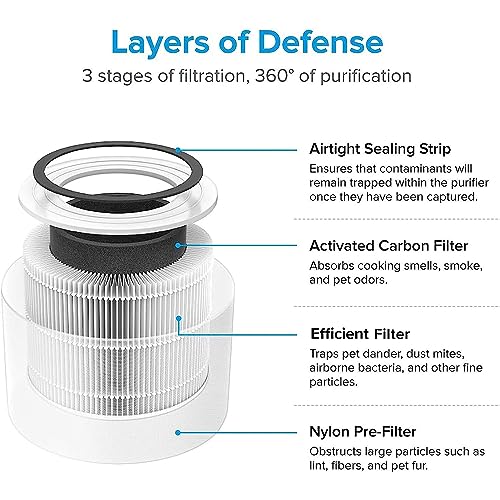 Layers of Defense
3 stages of filtration, 360° of purification

Airtight Sealing Strip
Ensures that contaminants will remain trapped within the purifier once they have been captured.

Activated Carbon Filter
Absorbs cooking smells, smoke, and pet odors.

Efficient Filter
Traps pet dander, dust mites, airborne bacteria, and other fine particles.

Nylon Pre-Filter
Obstructs large particles such as lint, fibers, and pet fur.