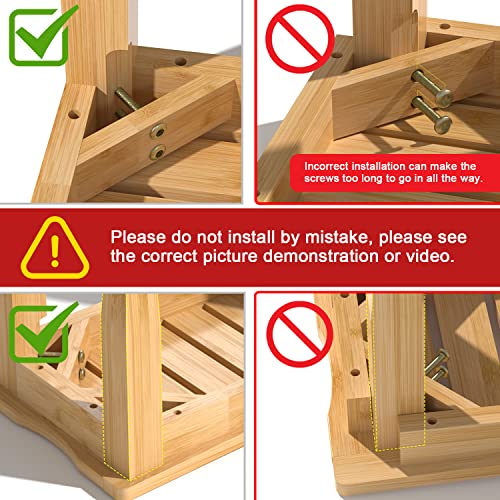 Incorrect installation can make the screws too long to go in all the way.

Please do not install by mistake, please see the correct picture demonstration or video.