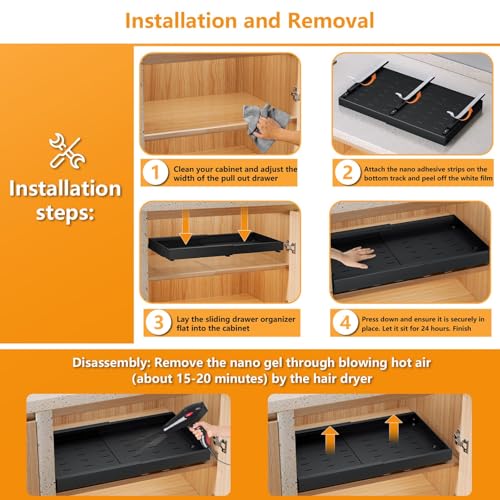 Installation and Removal

Installation steps:

1 Clean your cabinet and adjust the width of the pull out drawer

2 Attach the nano adhesive strips on the bottom track and peel off the white film

3 Lay the sliding drawer organizer flat into the cabinet

4 Press down and ensure it is securely in place. Let it sit for 24 hours. Finish

Disassembly: Remove the nano gel through blowing hot air (about 15-20 minutes) by the hair dryer