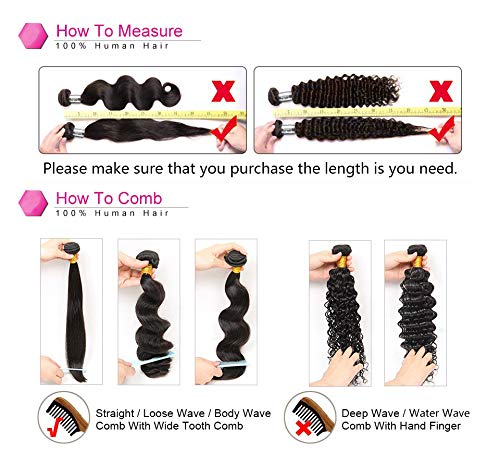 How To Measure
100% Human Hair

Please make sure that you purchase the length is you need.

How To Comb
100% Human Hair

Straight / Loose Wave / Body Wave
Comb With Wide Tooth Comb

Deep Wave / Water Wave
Comb With Hand Finger