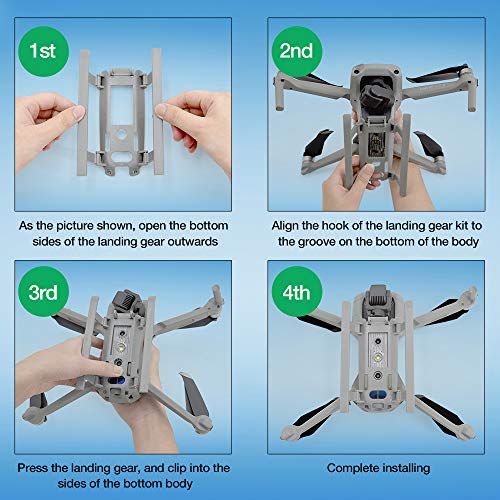 1st

As the picture shown, open the bottom sides of the landing gear outwards

2nd

Align the hook of the landing gear kit to the groove on the bottom of the body

3rd

Press the landing gear, and clip into the sides of the bottom body

4th

Complete installing