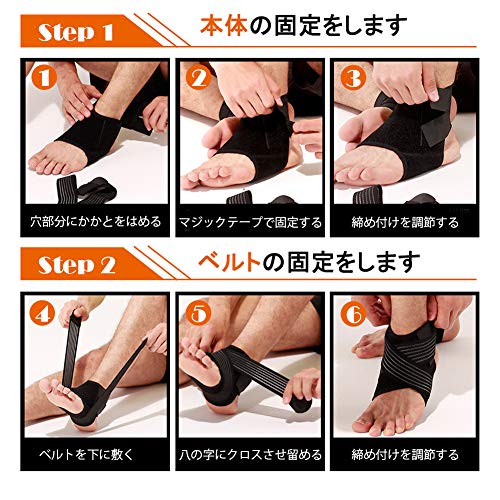 Step 1 本体の固定をします

1
穴部分にかかとをはめる

2
マジックテープで固定する

3
締め付けを調節する

Step 2 ベルトの固定をします

4
ベルトを下に敷く

5
八の字にクロスさせ留める

6
締め付けを調節する