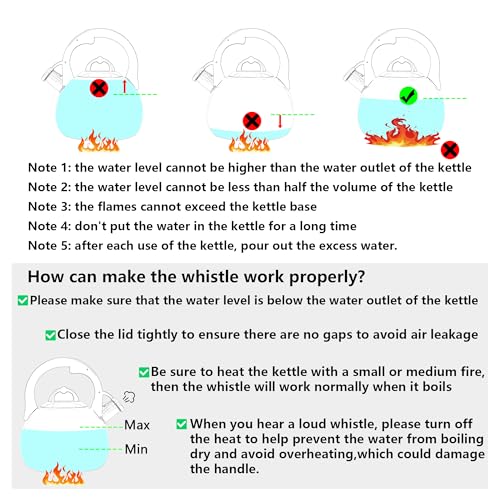 Note 1: the water level cannot be higher than the water outlet of the kettle
Note 2: the water level cannot be less than half the volume of the kettle
Note 3: the flames cannot exceed the kettle base
Note 4: don't put the water in the kettle for a long time
Note 5: after each use of the kettle, pour out the excess water.

How can make the whistle work properly?

Please make sure that the water level is below the water outlet of the kettle

Close the lid tightly to ensure there are no gaps to avoid air leakage

Be sure to heat the kettle with a small or medium fire, then the whistle will work normally when it boils

Max

Min

When you hear a loud whistle, please turn off the heat to help prevent the water from boiling dry and avoid overheating,which could damage the handle.