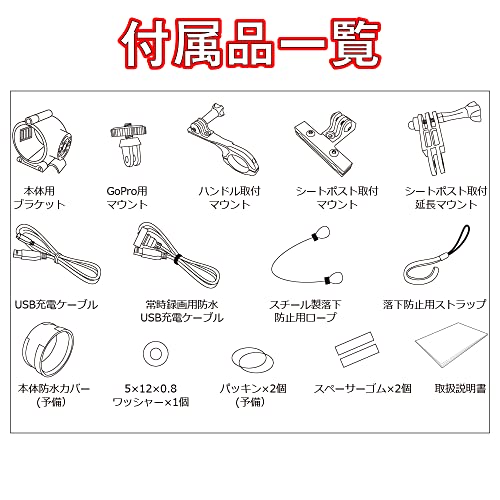 付属品一覧

本体用
ブラケット

GoPro用
マウント

ハンドル取付
マウント

シートポスト取付
マウント

シートポスト取付
延長マウント

USB充電ケーブル

常時録画用防水
USB充電ケーブル

スチール製落下
防止用ロープ

落下防止用ストラップ

本体防水カバー
（予備）

5×12×0.8
ワッシャー×1個

パッキン×2個
（予備）

スペーサーゴム×2個

取扱説明書