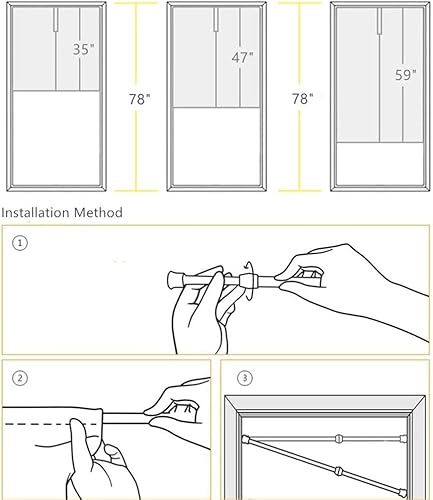 35"

78"

47"

78"

59"

Installation Method

①

②

③