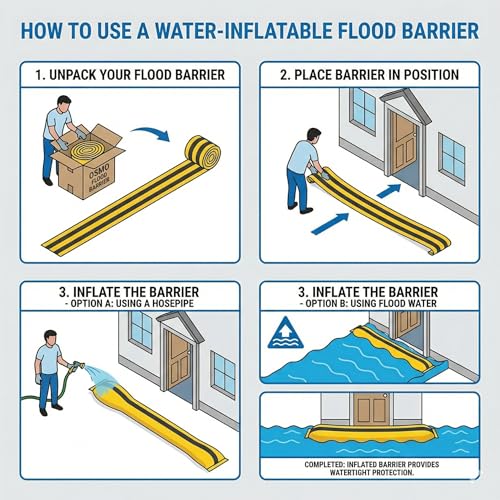 HOW TO USE A WATER-INFLATABLE FLOOD BARRIER

1. UNPACK YOUR FLOOD BARRIER

OSMO FLOOD BARRIER

2. PLACE BARRIER IN POSITION

3. INFLATE THE BARRIER
- OPTION A: USING A HOSEPIPE

3. INFLATE THE BARRIER
- OPTION B: USING FLOOD WATER

COMPLETED: INFLATED BARRIER PROVIDES WATERTIGHT PROTECTION.