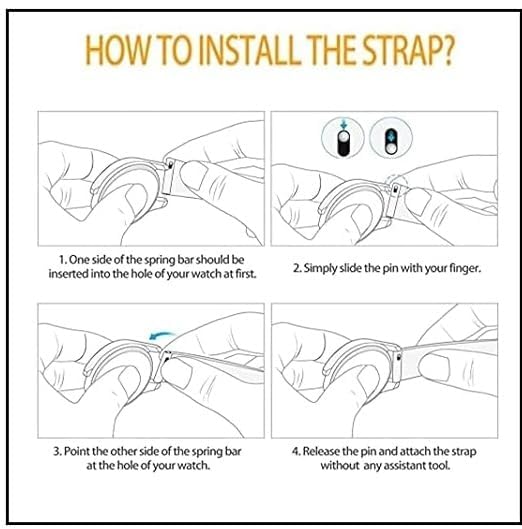 HOW TO INSTALL THE STRAP?

1. One side of the spring bar should be inserted into the hole of your watch at first.

2. Simply slide the pin with your finger.

3. Point the other side of the spring bar at the hole of your watch.

4. Release the pin and attach the strap without any assistant tool.