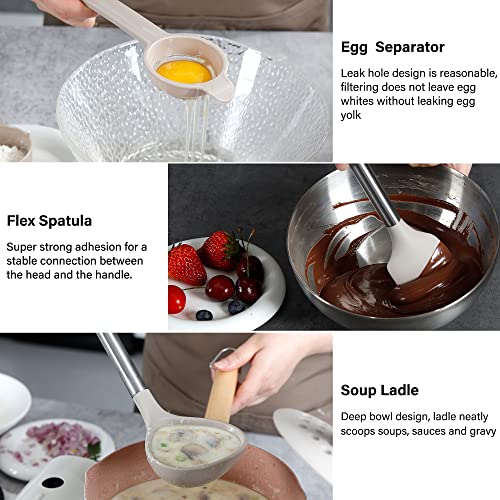 Egg Separator

Leak hole design is reasonable, filtering does not leave egg whites without leaking egg yolk

Flex Spatula

Super strong adhesion for a stable connection between the head and the handle.

Soup Ladle

Deep bowl design, ladle neatly scoops soups, sauces and gravy