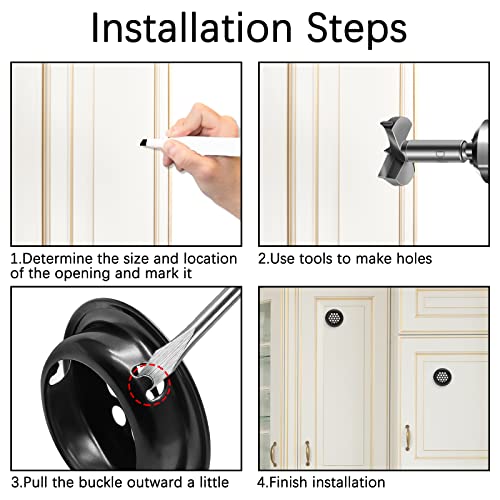 Installation Steps

1.Determine the size and location of the opening and mark it

2.Use tools to make holes

3.Pull the buckle outward a little

4.Finish installation