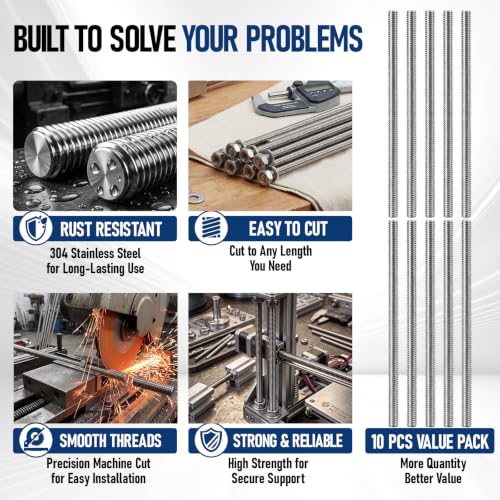 BUILT TO SOLVE YOUR PROBLEMS

RUST RESISTANT
304 Stainless Steel for Long-Lasting Use

EASY TO CUT
Cut to Any Length You Need

SMOOTH THREADS
Precision Machine Cut for Easy Installation

STRONG & RELIABLE
High Strength for Secure Support

10 PCS VALUE PACK
More Quantity Better Value