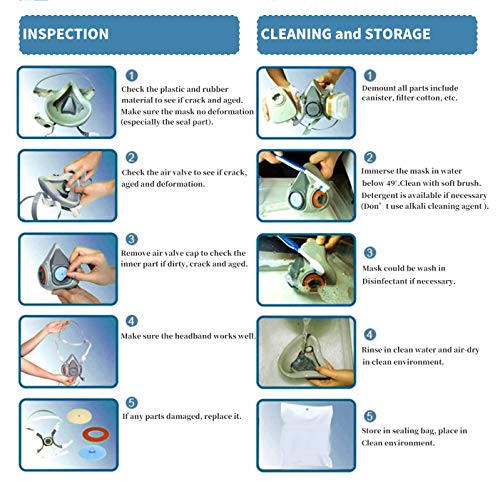 INSPECTION

1
Check the plastic and rubber material to see if crack and aged. Make sure the mask no deformation (especially the seal part).

2
Check the air valve to see if crack, aged and deformation.

3
Remove air valve cap to check the inner part if dirty, crack and aged.

4
Make sure the headband works well.

5
If any parts damaged, replace it.

CLEANING and STORAGE

1
Demount all parts include canister, filter cotton, etc.

2
Immerse the mask in water below 49°.Clean with soft brush. Detergent is available if necessary (Don' t use alkali cleaning agent ).

3
Mask could be wash in Disinfectant if necessary.

4
Rinse in clean water and air-dry in clean environment.

5
Store in sealing bag, place in Clean environment.