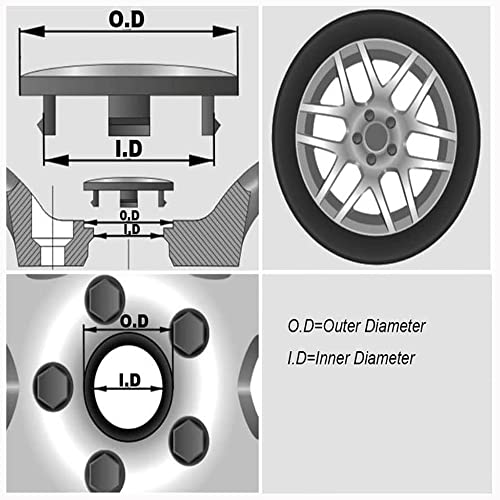 O.D

I.D

O.D
I.D

O.D
I.D

O.D=Outer Diameter
I.D=Inner Diameter