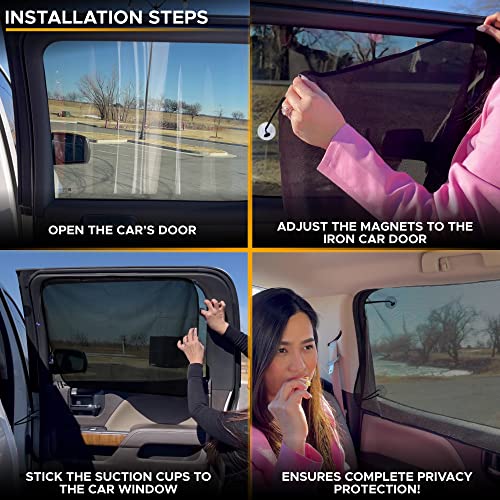 INSTALLATION STEPS

OPEN THE CAR'S DOOR

ADJUST THE MAGNETS TO THE IRON CAR DOOR

STICK THE SUCTION CUPS TO THE CAR WINDOW

ENSURES COMPLETE PRIVACY PROTECTION!