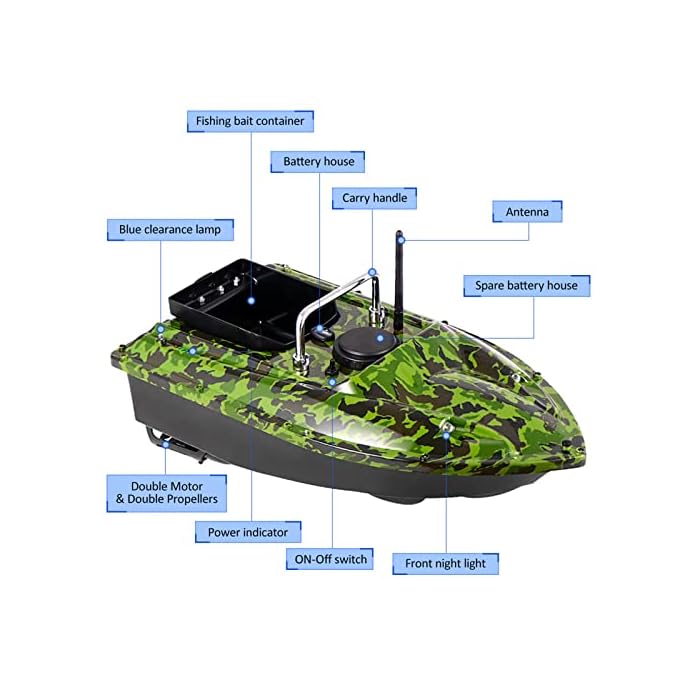 Fishing bait container

Battery house

Carry handle

Antenna

Blue clearance lamp

Spare battery house

Double Motor & Double Propellers

Power indicator

ON-Off switch

Front night light