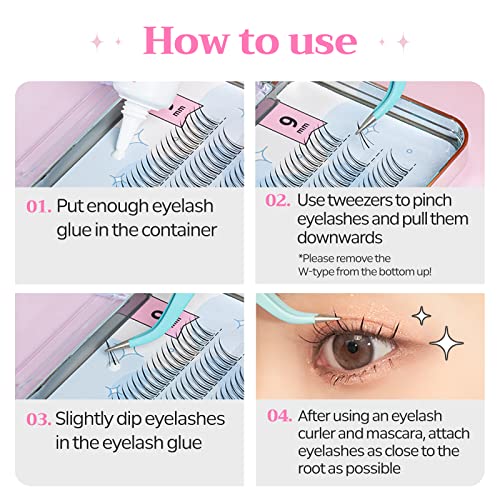 How to use

mm

01. Put enough eyelash glue in the container

9 mm

02. Use tweezers to pinch eyelashes and pull them downwards

*Please remove the W-type from the bottom up!

mm

03. Slightly dip eyelashes in the eyelash glue

04. After using an eyelash curler and mascara, attach eyelashes as close to the root as possible