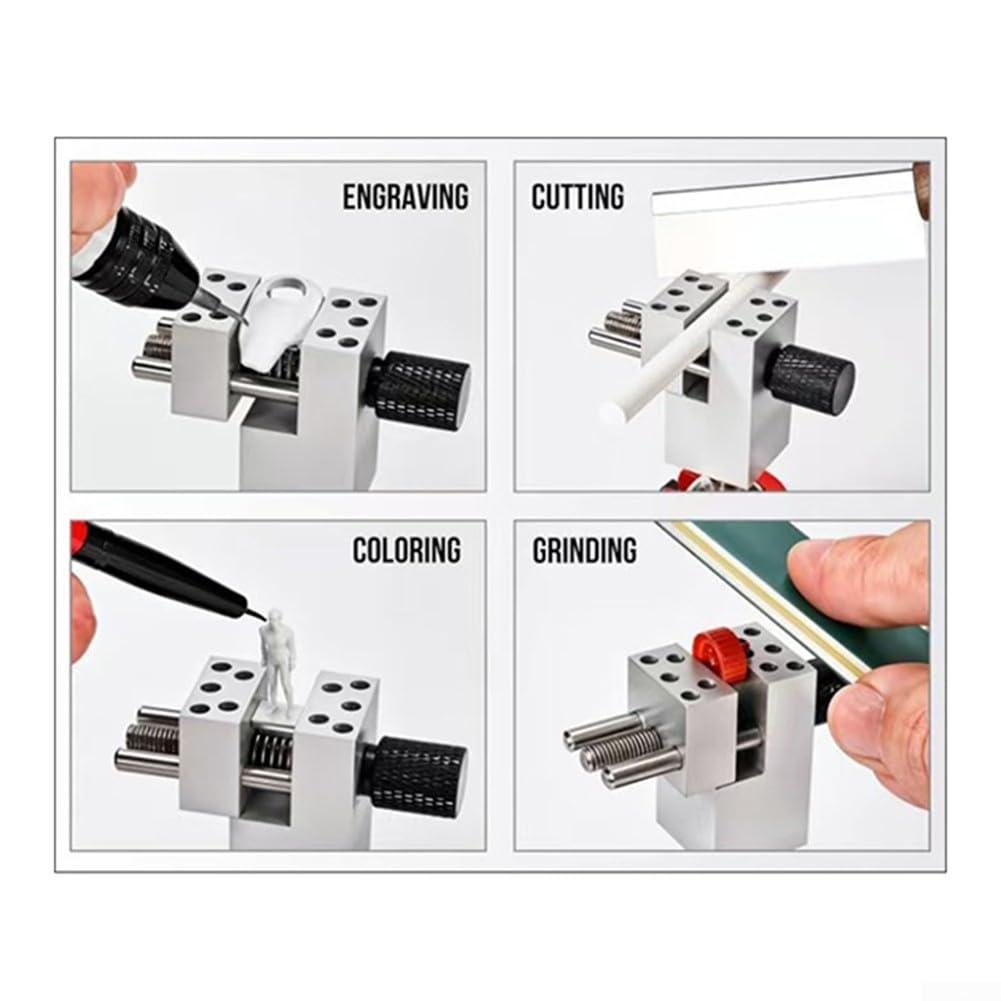 ENGRAVING

CUTTING

COLORING

GRINDING