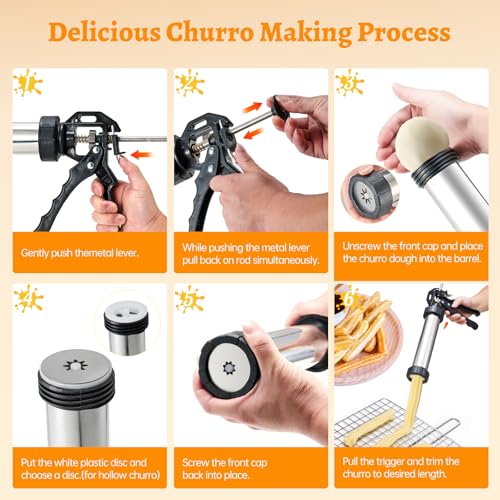 Delicious Churro Making Process

1

Gently push themetal lever.

2

While pushing the metal lever pull back on rod simultaneously.

3

Unscrew the front cap and place the churro dough into the barrel.

4

Put the white plastic disc and choose a disc.(for hollow churro)

5

Screw the front cap back into place.

6

Pull the trigger and trim the churro to desired length.