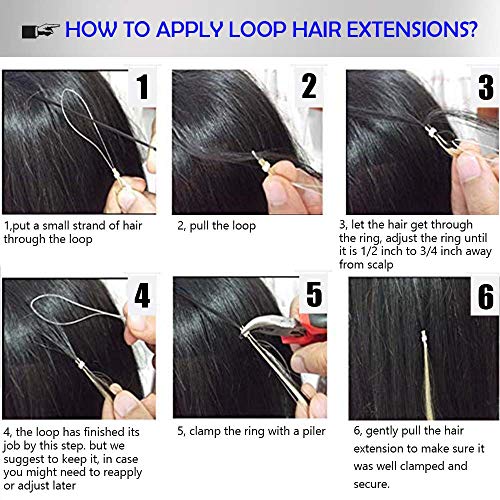 HOW TO APPLY LOOP HAIR EXTENSIONS?

1

1,put a small strand of hair through the loop

2

2, pull the loop

3

3, let the hair get through the ring, adjust the ring until it is 1/2 inch to 3/4 inch away from scalp

4

4, the loop has finished its job by this step. but we suggest to keep it, in case you might need to reapply or adjust later

5

5, clamp the ring with a piler

6

6, gently pull the hair extension to make sure it was well clamped and secure.