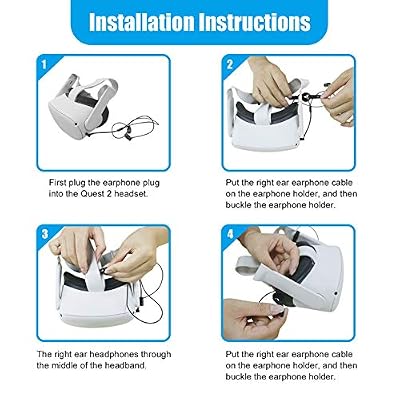 Installation Instructions

1

First plug the earphone plug into the Quest 2 headset.

2

Put the right ear earphone cable on the earphone holder, and then buckle the earphone holder.

3

The right ear headphones through the middle of the headband.

4

Put the right ear earphone cable on the earphone holder, and then buckle the earphone holder.