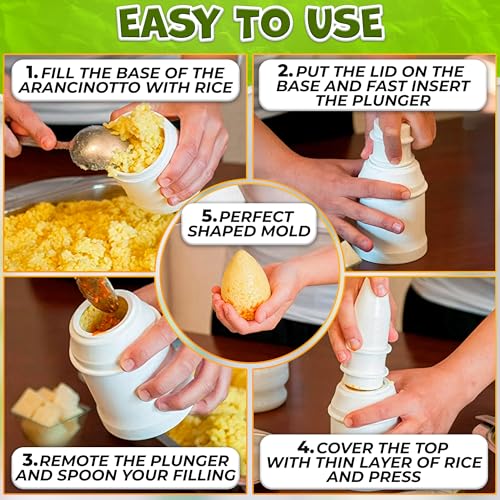 EASY TO USE

1. FILL THE BASE OF THE ARANCINOTTO WITH RICE

2. PUT THE LID ON THE BASE AND FAST INSERT THE PLUNGER

5. PERFECT SHAPED MOLD

3. REMOTE THE PLUNGER AND SPOON YOUR FILLING

4. COVER THE TOP WITH THIN LAYER OF RICE AND PRESS