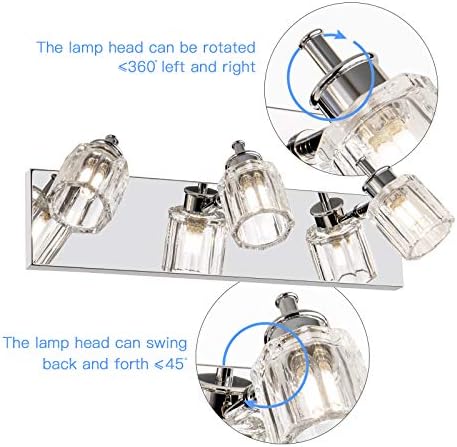 The lamp head can be rotated ≤360° left and right

The lamp head can swing back and forth ≤45°