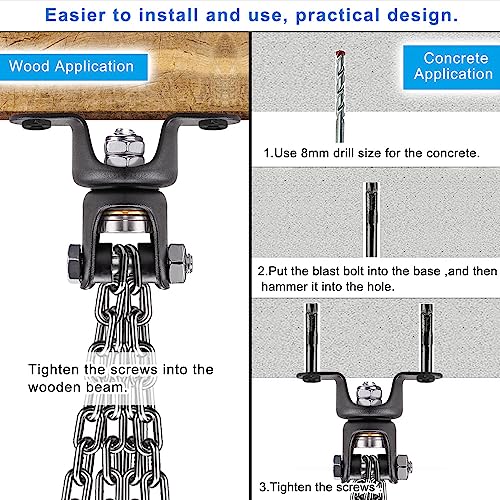 Easier to install and use, practical design.

Wood Application

Tighten the screws into the wooden beam.

Concrete Application

1.Use 8mm drill size for the concrete.

2.Put the blast bolt into the base ,and then hammer it into the hole.

3.Tighten the screws