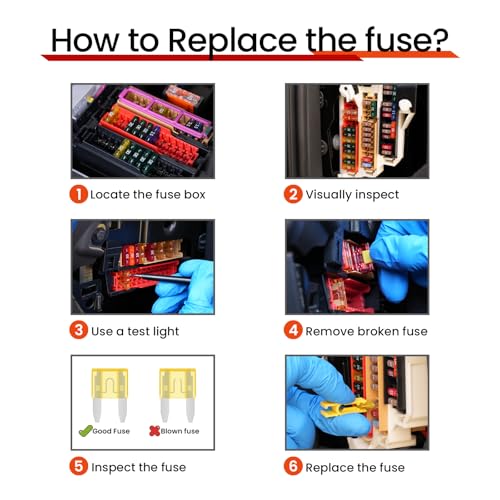 How to Replace the fuse?

1 Locate the fuse box

2 Visually inspect

3 Use a test light

4 Remove broken fuse

Good Fuse

Blown fuse

5 Inspect the fuse

6 Replace the fuse